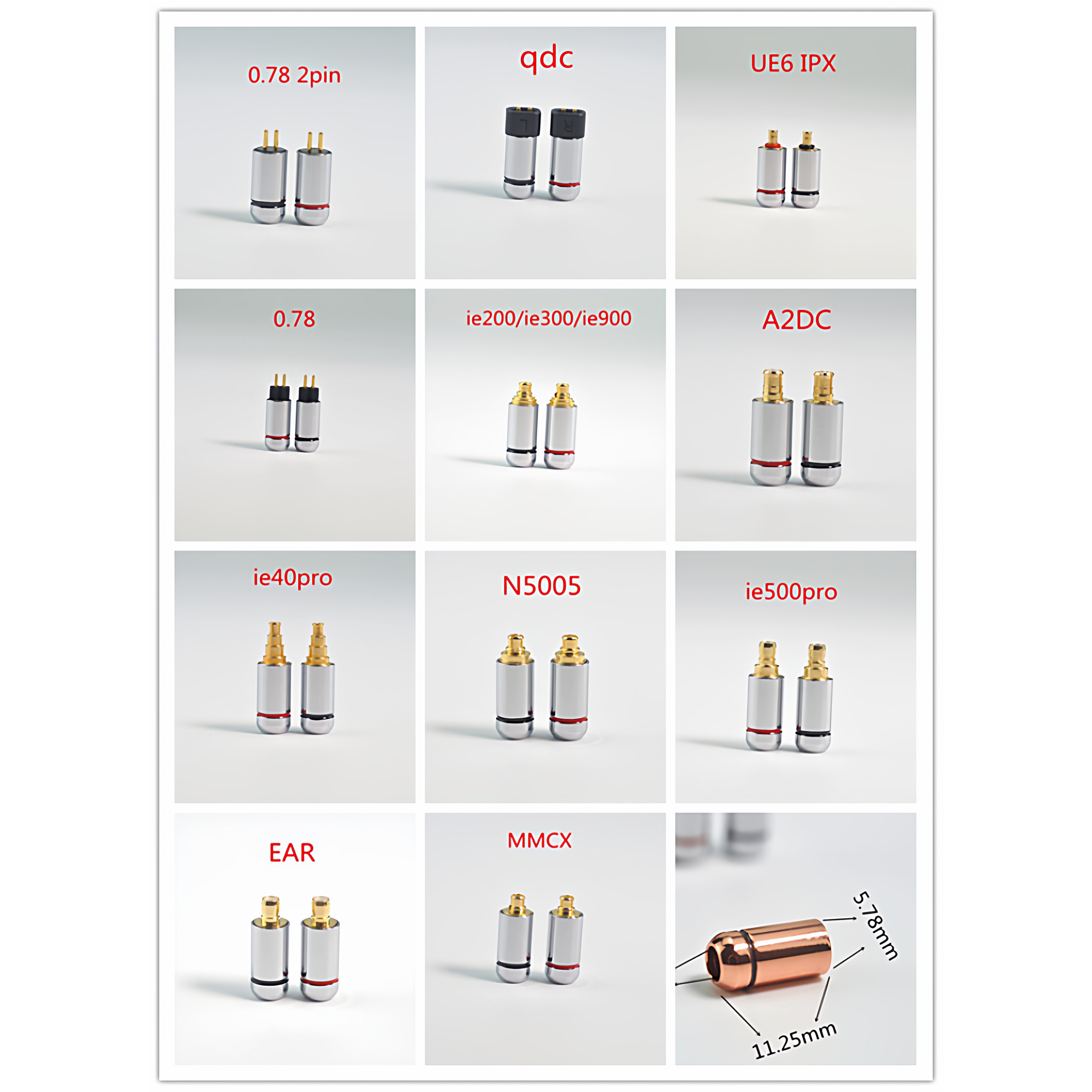 0.78 2pin

qdc

L R

UE6 IPX

0.78

ie200/ie300/ie900

A2DC

ie40pro

N5005

ie500pro

EAR

MMCX

5.78mm

11.25mm