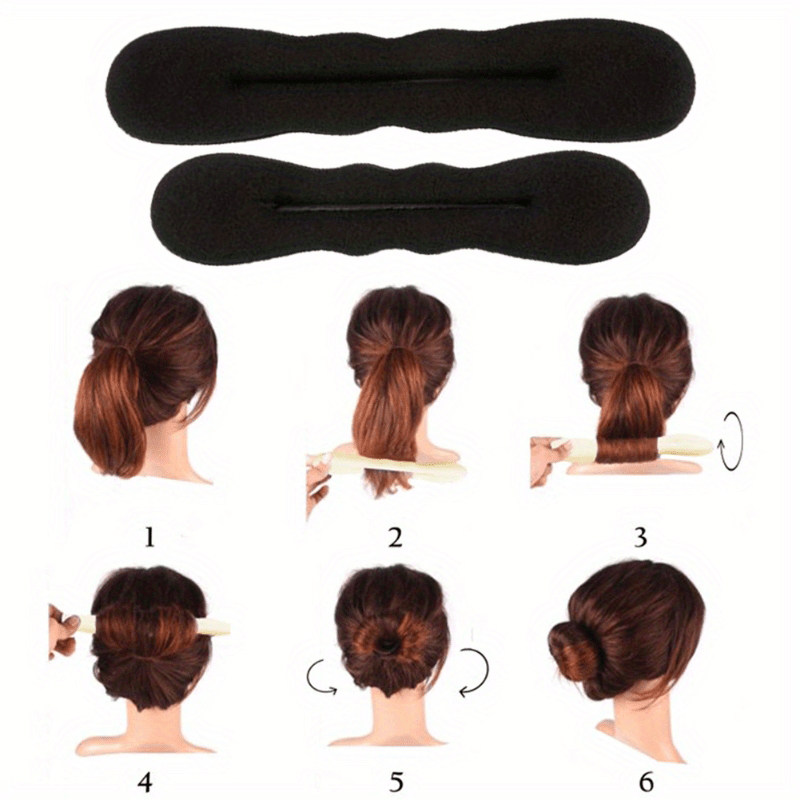 1

2

3

4

5

6