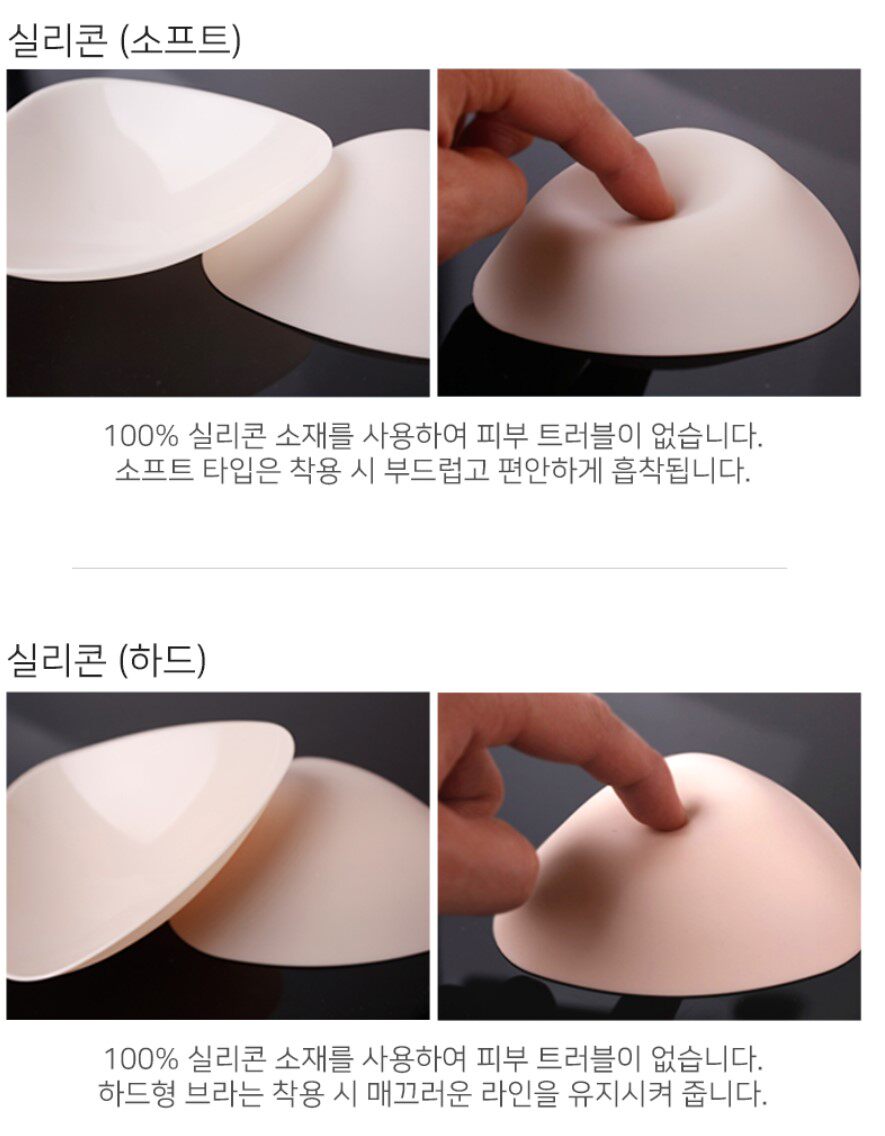 실리콘 (소프트)

100% 실리콘 소재를 사용하여 피부 트러블이 없습니다.
소프트 타입은 착용 시 부드럽고 편안하게 흡착됩니다.

실리콘 (하드)

100% 실리콘 소재를 사용하여 피부 트러블이 없습니다.
하드형 브라는 착용 시 매끄러운 라인을 유지시켜 줍니다.