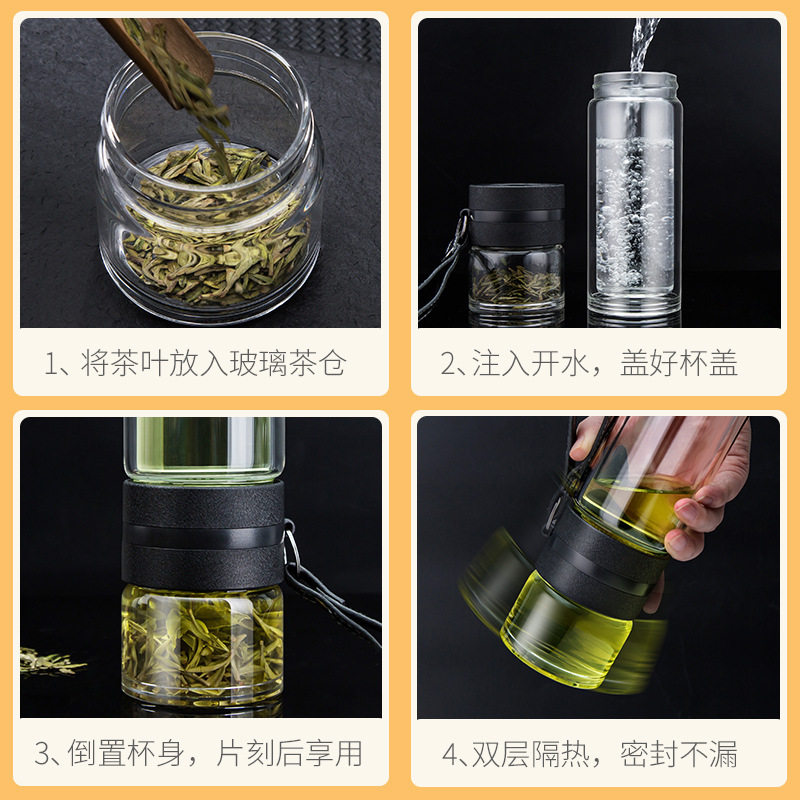 1、将茶叶放入玻璃茶仓

2、注入开水，盖好杯盖

3、倒置杯身，片刻后享用

4、双层隔热，密封不漏