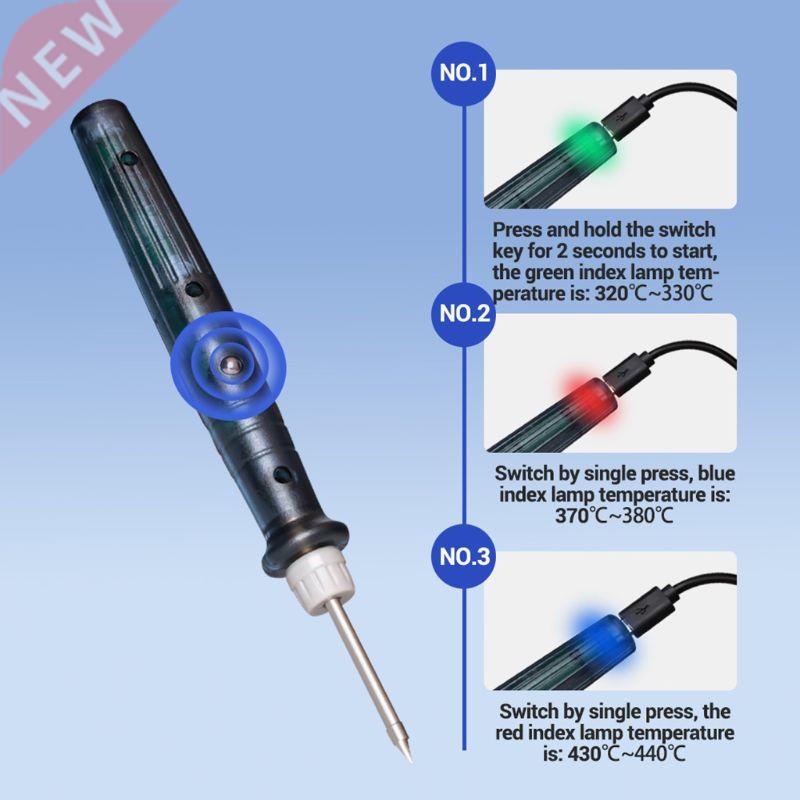 NEW

NO.1

Press and hold the switch key for 2 seconds to start, the green index lamp temperature is: 320℃~330℃

NO.2

Switch by single press, blue index lamp temperature is: 370℃~380℃

NO.3

Switch by single press, the red index lamp temperature is: 430℃~440℃