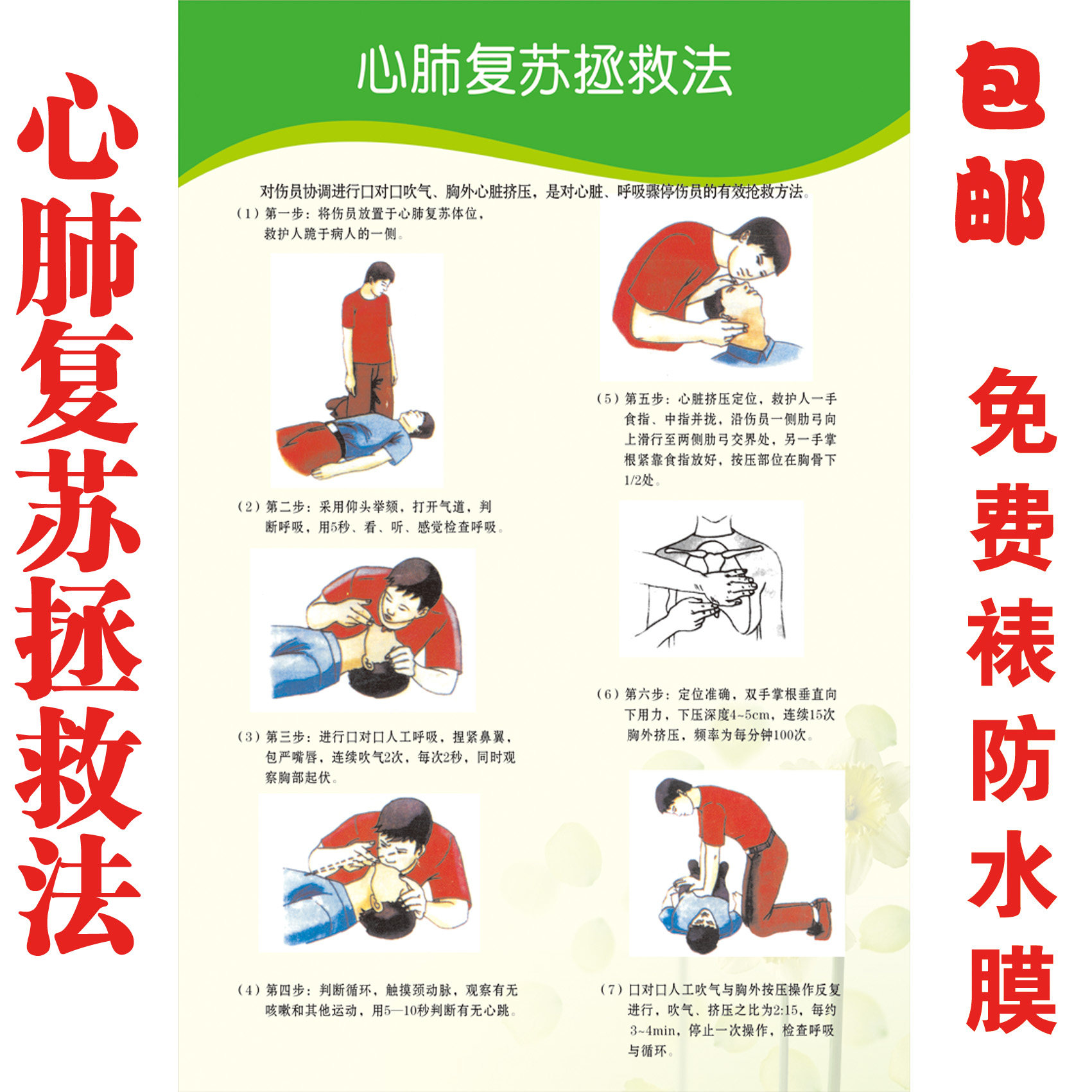 心肺复苏拯救法

心肺复苏拯救法

对伤员协调进行口对口吹气、胸外心脏挤压，是对心脏、呼吸骤停伤员的有效抢救方法。

（1）第一步：将伤员放置于心肺复苏体位，救护人跪于病人的一侧。

（2）第二步：采用仰头举颏，打开气道，判断呼吸，用5秒、看、听、感觉检查呼吸。

（3）第三步：进行口对口人工呼吸，捏紧鼻翼，包严嘴唇，连续吹气2次，每次2秒，同时观察胸部起伏。

（4）第四步：判断循环，触摸颈动脉，观察有无咳嗽和其他运动，用5—10秒判断有无心跳。

（5）第五步：心脏挤压定位，救护人一手食指、中指并拢，沿伤员一侧肋弓向上滑行至两侧肋弓交界处，另一手掌根紧靠食指放好，按压部位在胸骨下1/2处。

（6）第六步：定位准确，双手掌根垂直向下用力，下压深度4~5cm，连续15次胸外挤压，频率为每分钟100次。

（7）口对口人工吹气与胸外按压操作反复进行，吹气、挤压之比为2:15，每约3~4min，停止一次操作，检查呼吸与循环。

包邮

免费裱防水膜