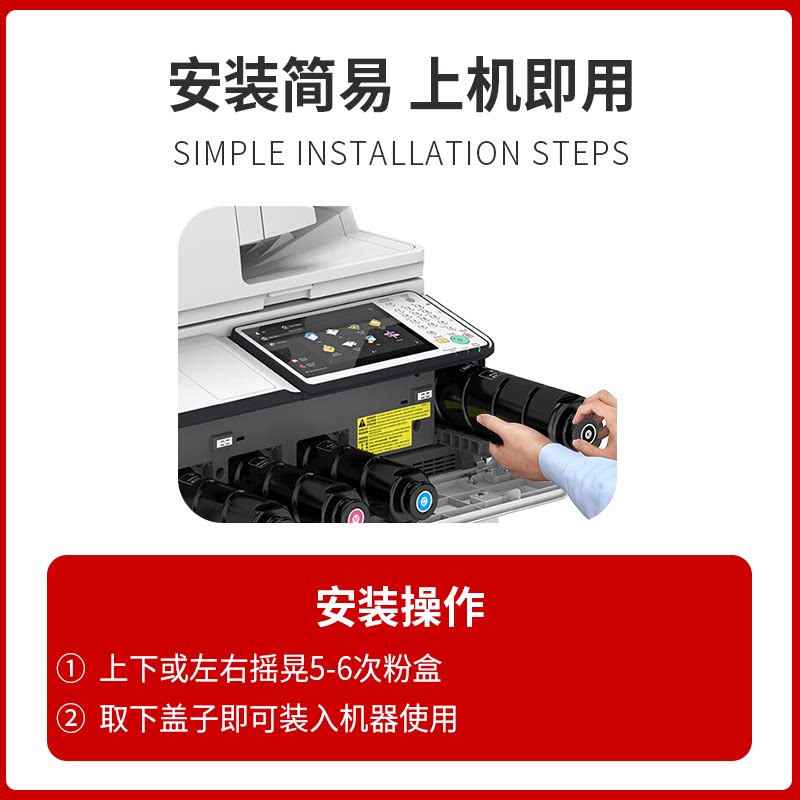 安装简易 上机即用

SIMPLE INSTALLATION STEPS

安装操作

① 上下或左右摇晃5-6次粉盒

② 取下盖子即可装入机器使用