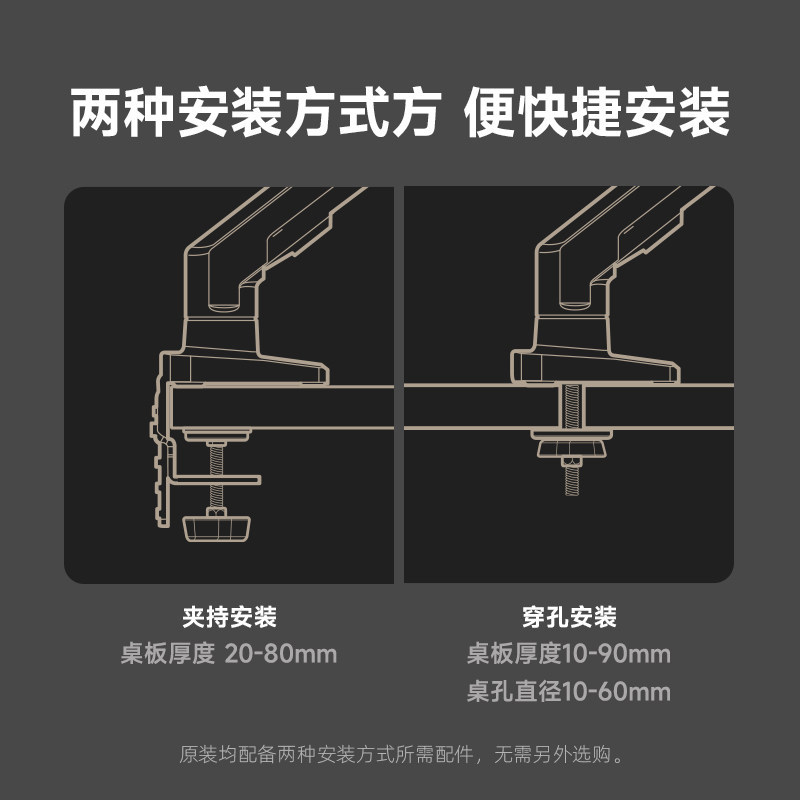 两种安装方式方 便快捷安装

夹持安装
桌板厚度 20-80mm

穿孔安装
桌板厚度10-90mm
桌孔直径10-60mm

原装均配备两种安装方式所需配件，无需另外选购。