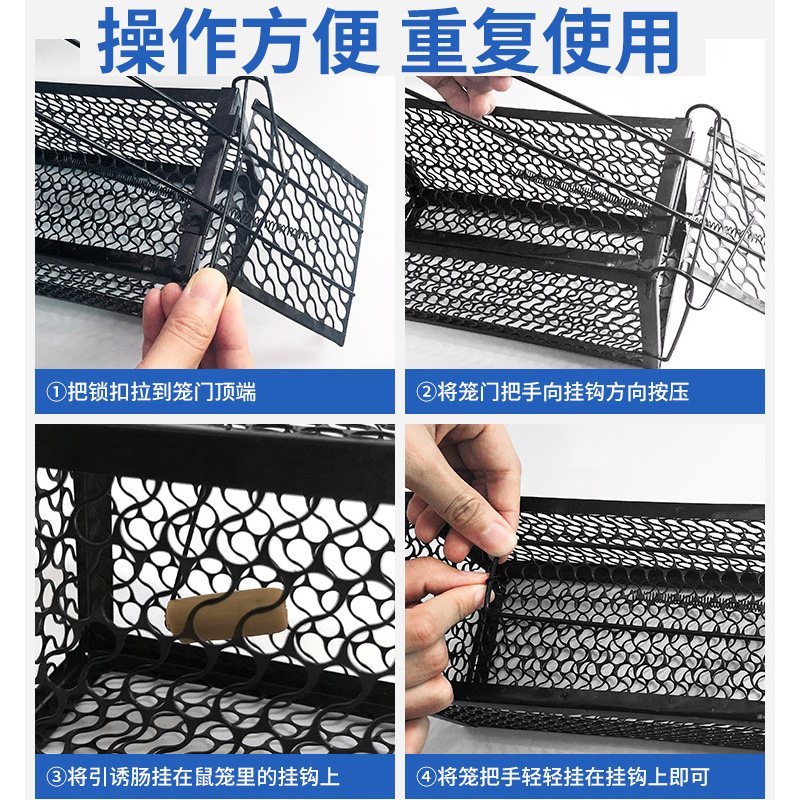 操作方便 重复使用

①把锁扣拉到笼门顶端

②将笼门把手向挂钩方向按压

③将引诱肠挂在鼠笼里的挂钩上

④将笼把手轻轻挂在挂钩上即可