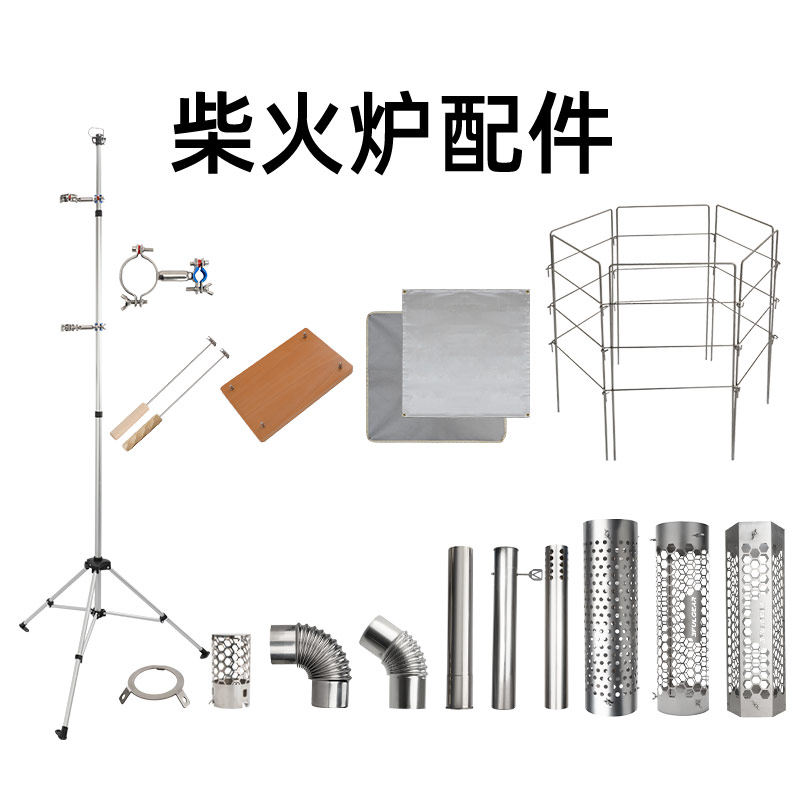 柴火炉配件