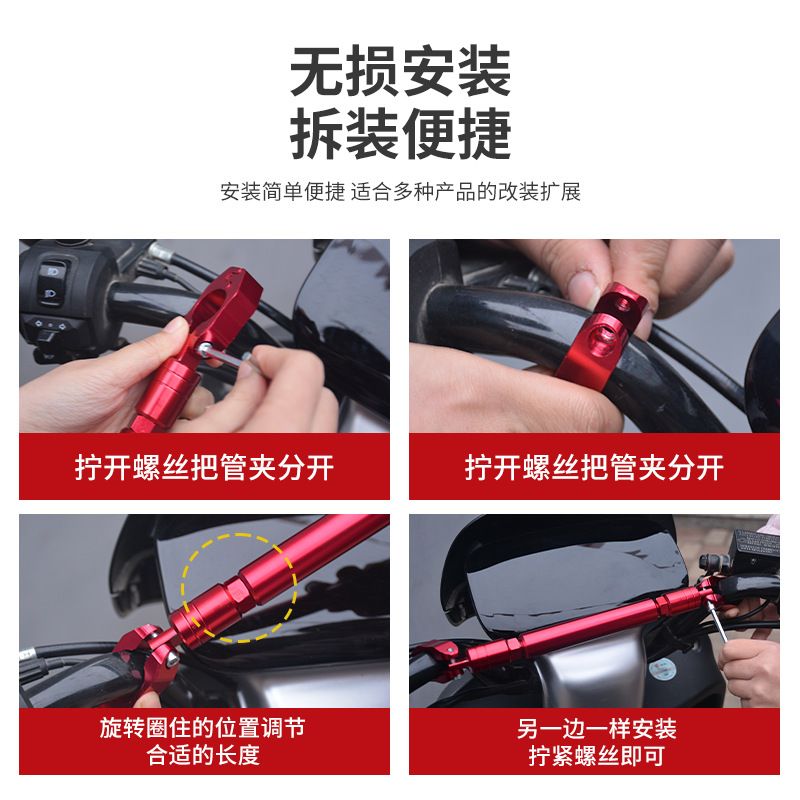 无损安装
拆装便捷

安装简单便捷 适合多种产品的改装扩展

拧开螺丝把管夹分开

拧开螺丝把管夹分开

旋转圈住的位置调节
合适的长度

另一边一样安装
拧紧螺丝即可