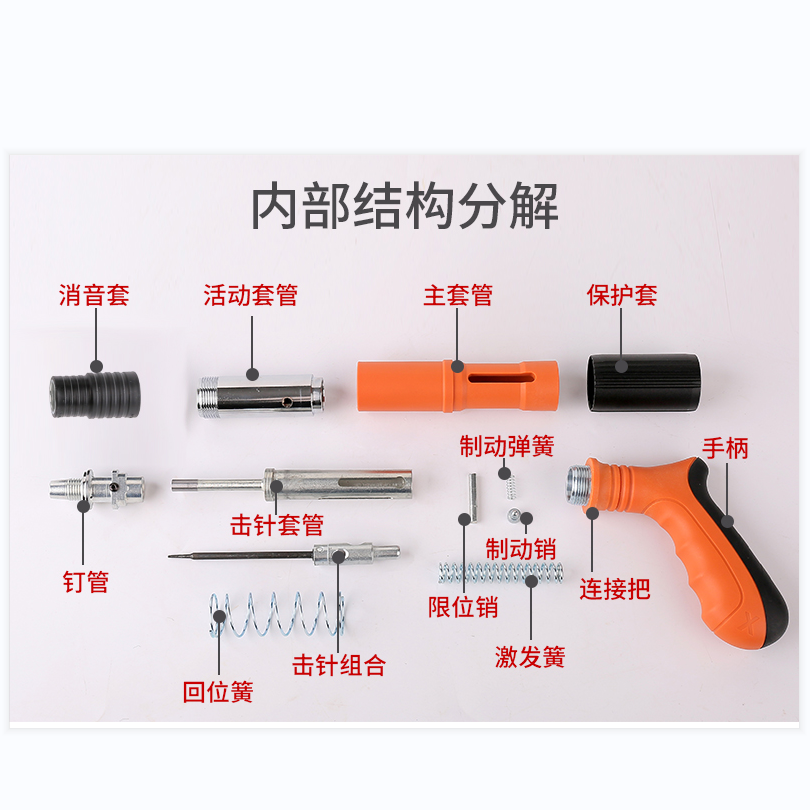 内部结构分解

消音套

活动套管

主套管

保护套

制动弹簧

手柄

击针套管

制动销

钉管

连接把

限位销

激发簧

击针组合

回位簧