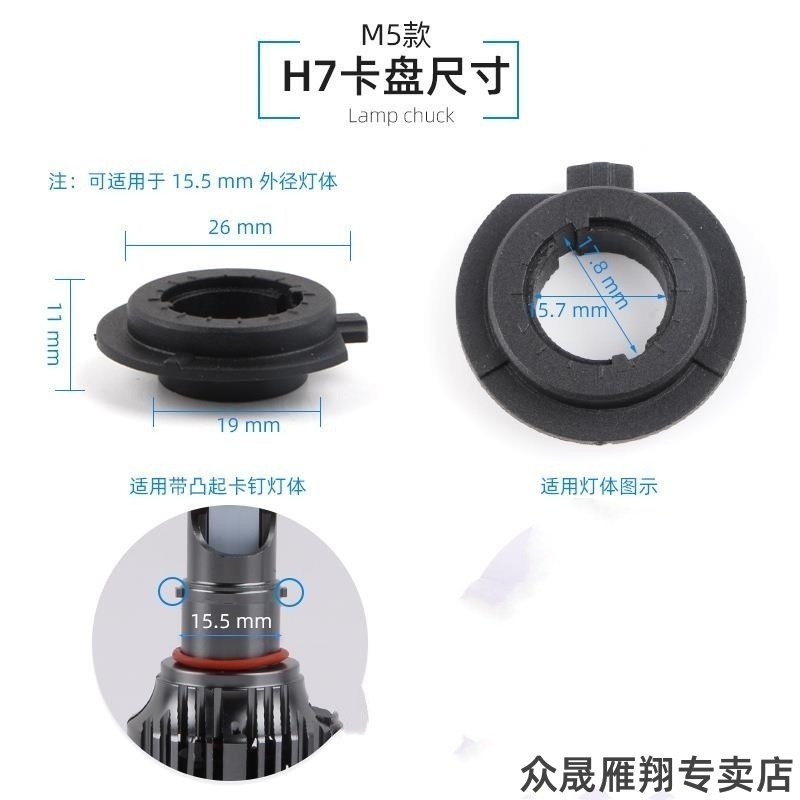 M5款
H7卡盘尺寸
Lamp chuck

注：可适用于 15.5 mm 外径灯体

26 mm
11 mm
19 mm

17.8 mm
15.7 mm

适用带凸起卡钉灯体

适用灯体图示

15.5 mm

众晟雁翔专卖店