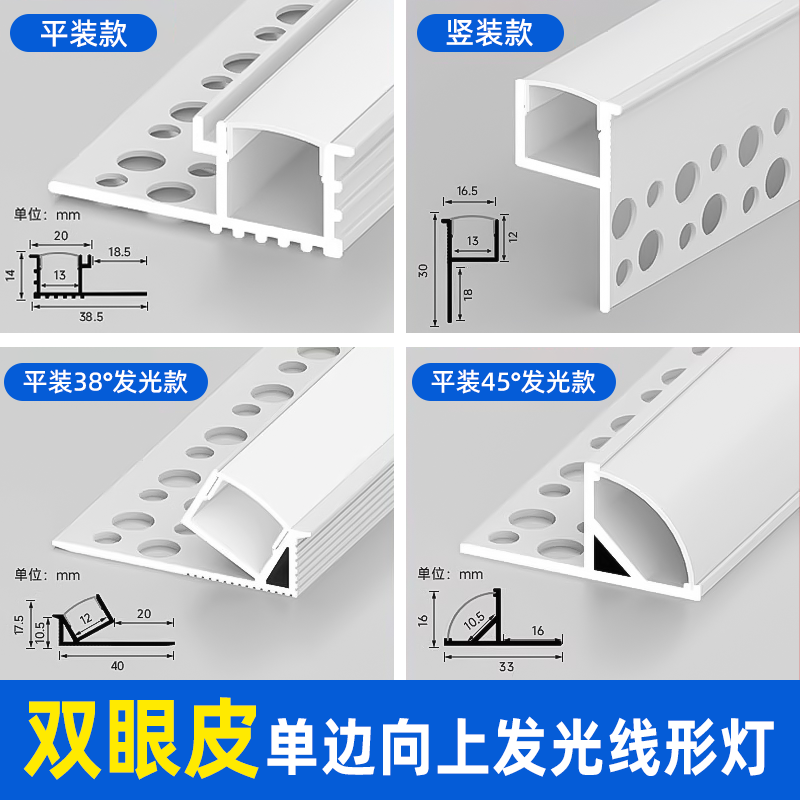 平装款

单位：mm

20

18.5

14

13

38.5

竖装款

16.5

13

12

30

18

平装38°发光款

单位：mm

17.5

10.5

12

20

40

平装45°发光款

单位：mm

16

10.5

16

33

双眼皮 单边向上发光线形灯