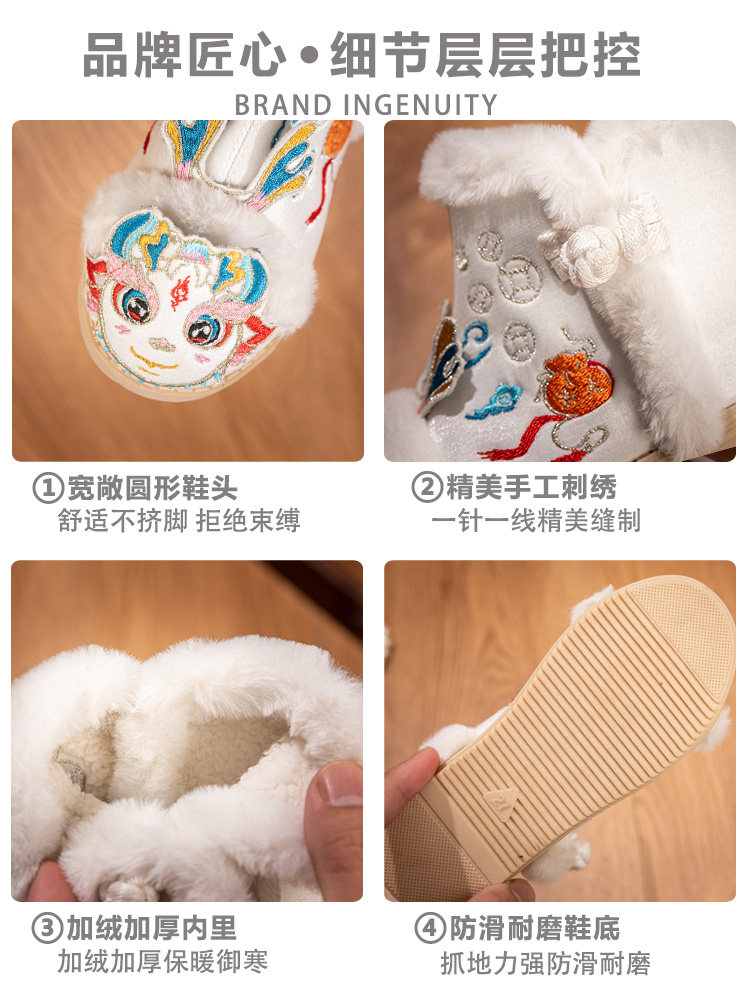 品牌匠心•细节层层把控
BRAND INGENUITY

①宽敞圆形鞋头
舒适不挤脚 拒绝束缚

②精美手工刺绣
一针一线精美缝制

③加绒加厚内里
加绒加厚保暖御寒

④防滑耐磨鞋底
抓地力强防滑耐磨