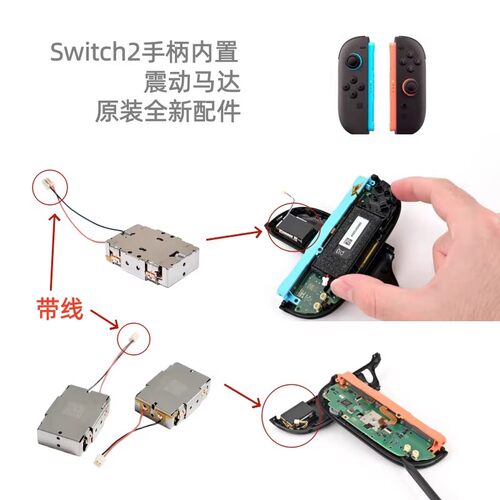 Switch2手柄内置
震动马达
原装全新配件

带线