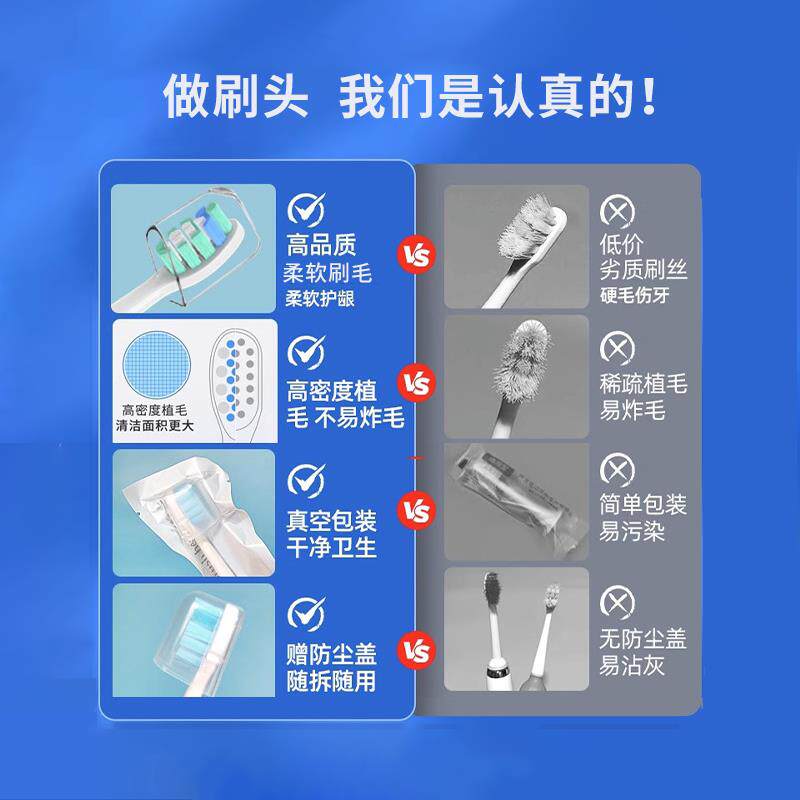 做刷头 我们是认真的！

高品质
柔软刷毛
柔软护龈

VS

低价
劣质刷丝
硬毛伤牙

高密度植毛
清洁面积更大

高密度植毛 不易炸毛

VS

稀疏植毛
易炸毛

真空包装
干净卫生

VS

简单包装
易污染

赠防尘盖
随拆随用

VS

无防尘盖
易沾灰