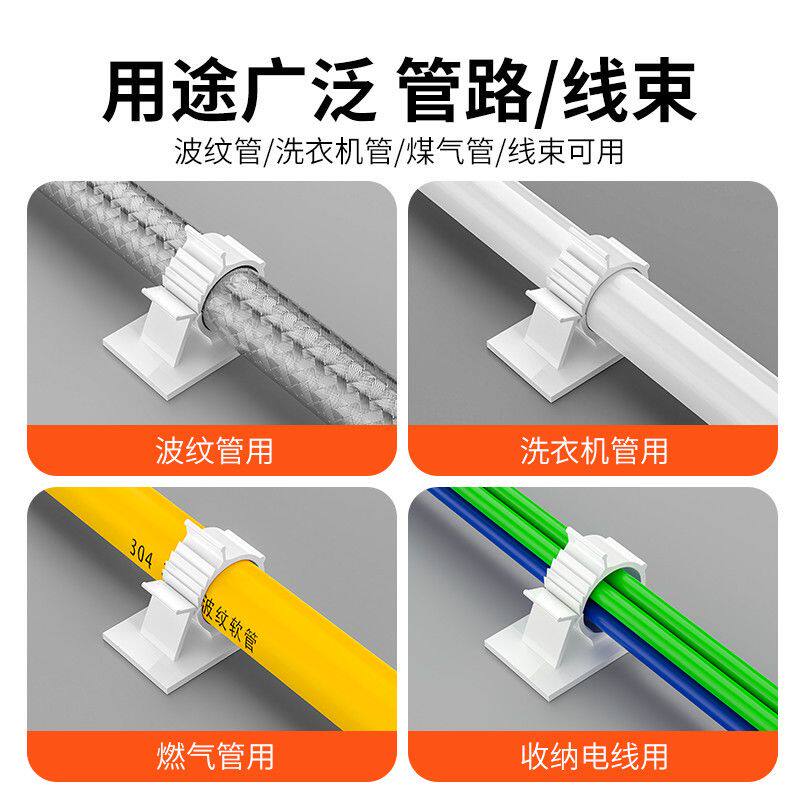 用途广泛 管路/线束

波纹管/洗衣机管/煤气管/线束可用

波纹管用

洗衣机管用

304

波纹软管

燃气管用

收纳电线用