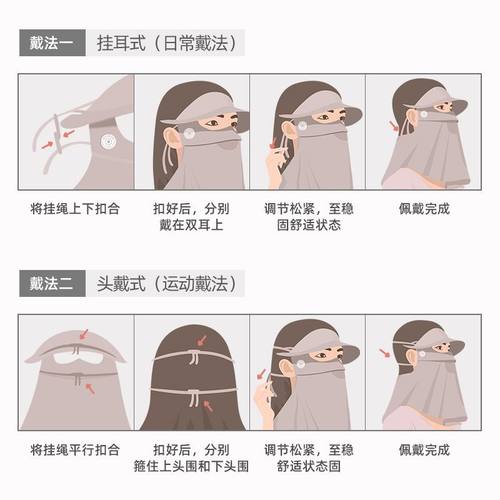 戴法一 挂耳式（日常戴法）

将挂绳上下扣合

扣好后，分别戴在双耳上

调节松紧，至稳固舒适状态

佩戴完成

戴法二 头戴式（运动戴法）

将挂绳平行扣合

扣好后，分别箍住上头围和下头围

调节松紧，至稳舒适状态固

佩戴完成