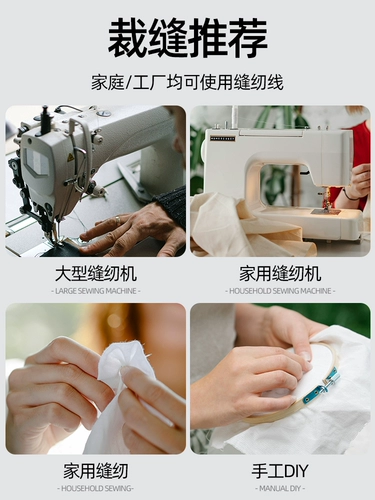 裁缝推荐

家庭/工厂均可使用缝纫线

大型缝纫机

- LARGE SEWING MACHINE -

家用缝纫机

- HOUSEHOLD SEWING MACHINE -

家用缝纫

- HOUSEHOLD SEWING-

手工DIY

- MANUAL DIY -