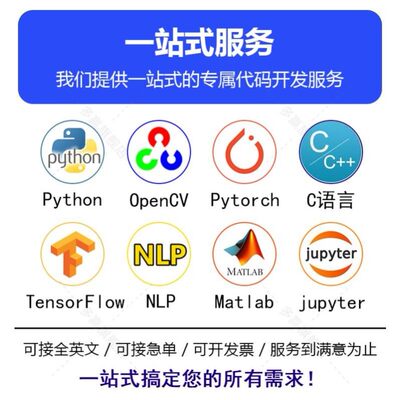 一站式服务
我们提供一站式的专属代码开发服务

python
Python

OpenCV

Pytorch

C
C++
C语言

TensorFlow

NLP
NLP

MATLAB
Matlab

jupyter
jupyter

可接全英文 / 可接急单 / 可开发票 / 服务到满意为止

一站式搞定您的所有需求！