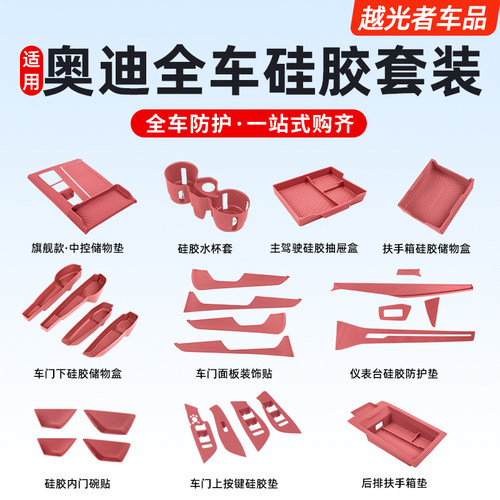 越光者车品

适用 奥迪全车硅胶套装

全车防护·一站式购齐

旗舰款·中控储物垫

硅胶水杯套

主驾驶硅胶抽屉盒

扶手箱硅胶储物盒

车门下硅胶储物盒

车门面板装饰贴

仪表台硅胶防护垫

硅胶内门碗贴

车门上按键硅胶垫

后排扶手箱垫