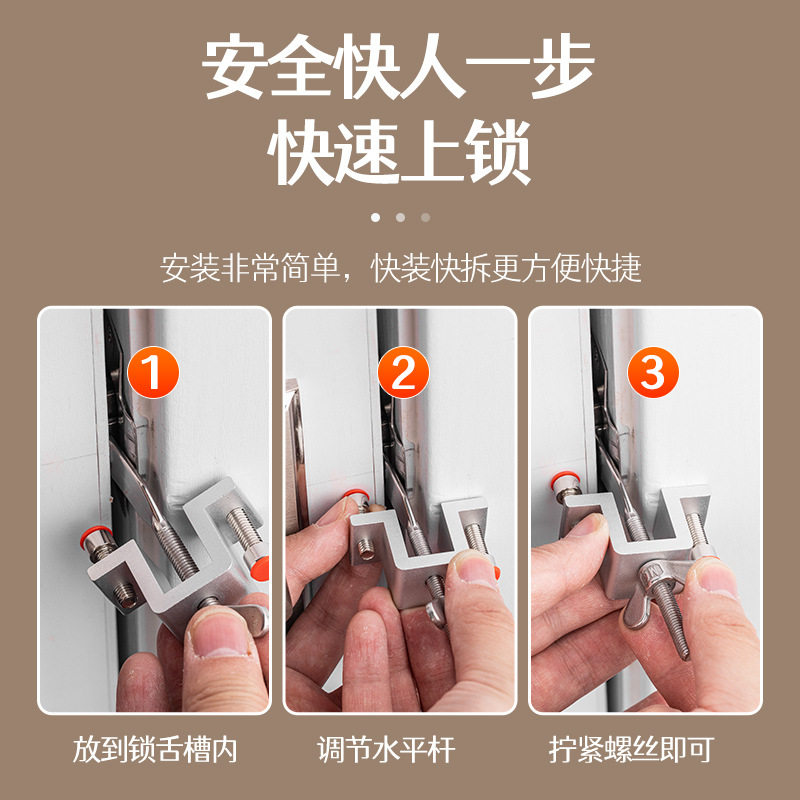 安全快人一步
快速上锁

安装非常简单，快装快拆更方便快捷

1

2

3

放到锁舌槽内

调节水平杆

拧紧螺丝即可