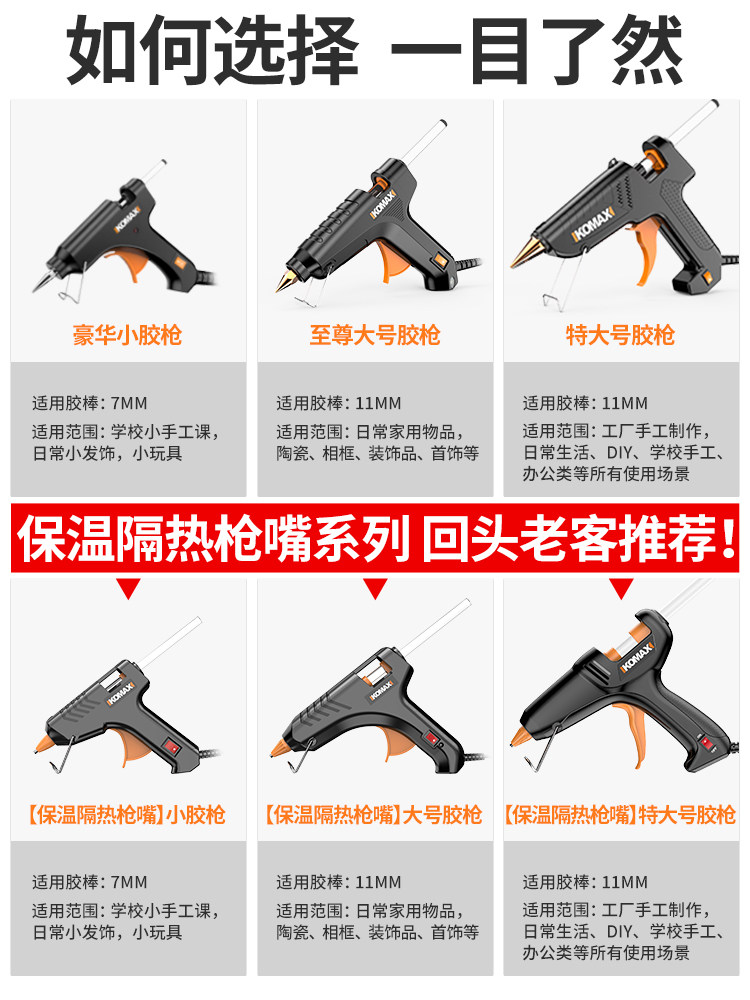 如何选择 一目了然

KOMAX
豪华小胶枪
适用胶棒：7MM
适用范围：学校小手工课，日常小发饰，小玩具

KOMAX
至尊大号胶枪
适用胶棒：11MM
适用范围：日常家用物品，陶瓷、相框、装饰品、首饰等

KOMAX
特大号胶枪
适用胶棒：11MM
适用范围：工厂手工制作，日常生活、DIY、学校手工、办公类等所有使用场景

保温隔热枪嘴系列 回头老客推荐！

KOMAX
【保温隔热枪嘴】小胶枪
适用胶棒：7MM
适用范围：学校小手工课，日常小发饰，小玩具

KOMAX
【保温隔热枪嘴】大号胶枪
适用胶棒：11MM
适用范围：日常家用物品，陶瓷、相框、装饰品、首饰等

KOMAX
【保温隔热枪嘴】特大号胶枪
适用胶棒：11MM
适用范围：工厂手工制作，日常生活、DIY、学校手工、办公类等所有使用场景