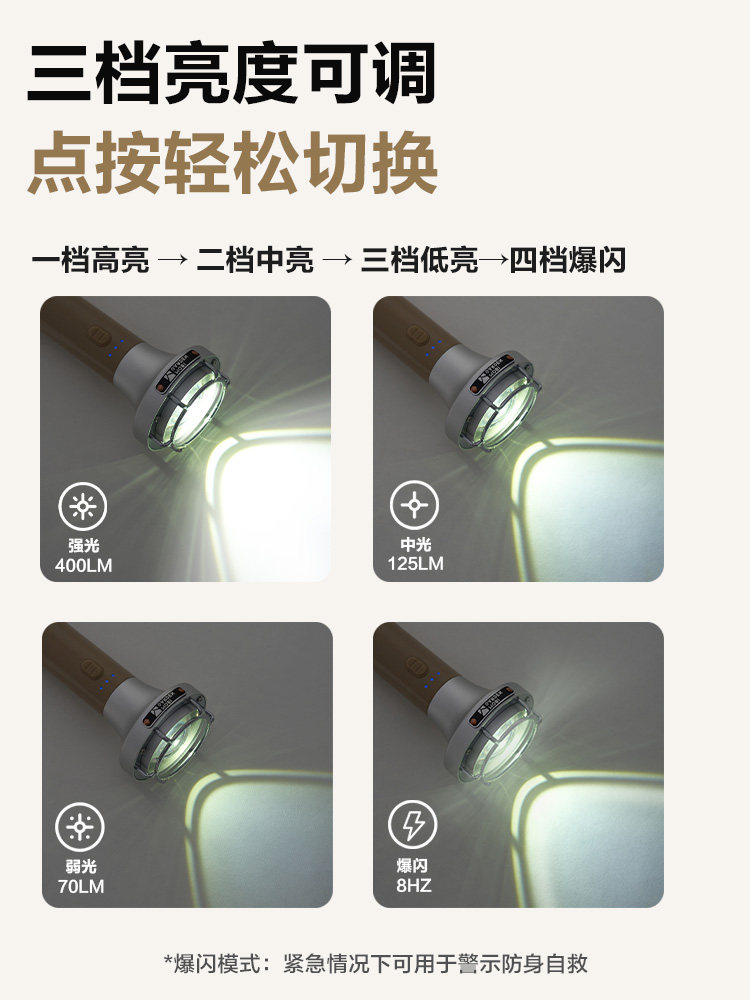 三档亮度可调
点按轻松切换

一档高亮 → 二档中亮 → 三档低亮→四档爆闪

强光
400LM

中光
125LM

弱光
70LM

爆闪
8HZ

*爆闪模式：紧急情况下可用于警示防身自救