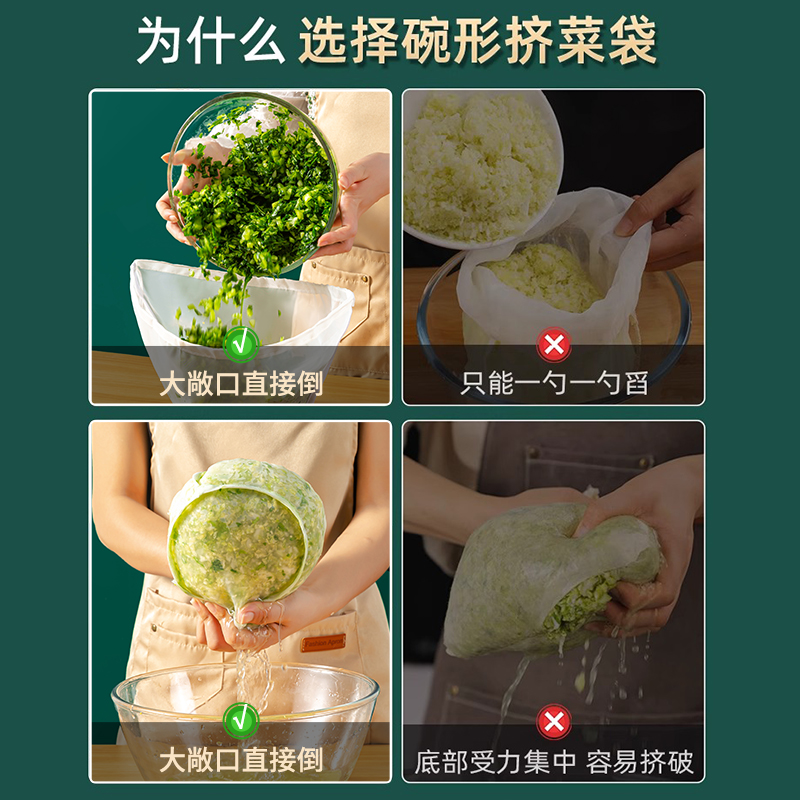 为什么 选择碗形挤菜袋

大敞口直接倒

只能一勺一勺舀

大敞口直接倒

底部受力集中 容易挤破