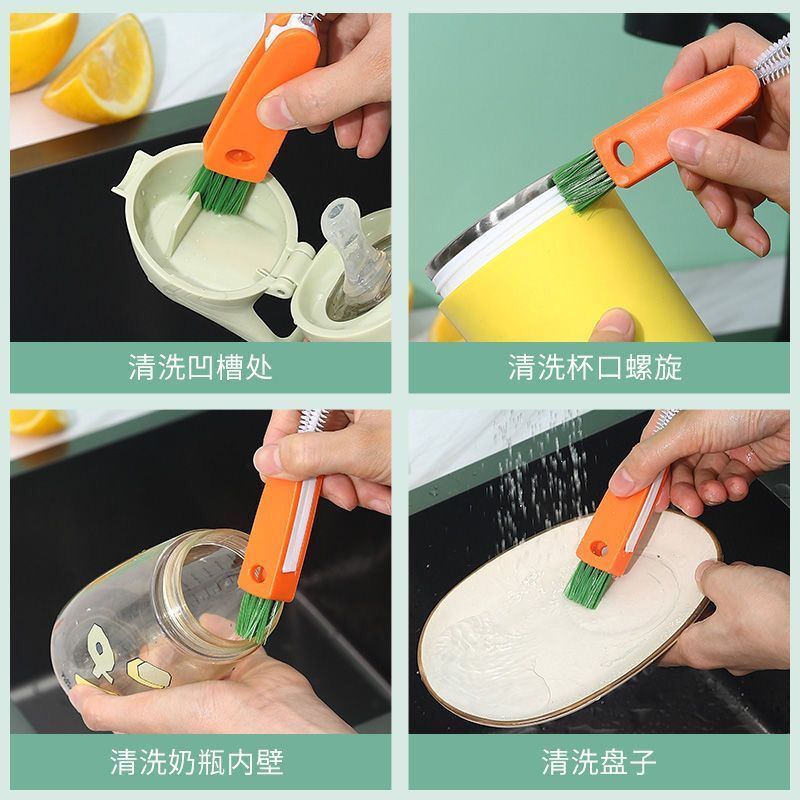 清洗凹槽处

清洗杯口螺旋

清洗奶瓶内壁

清洗盘子