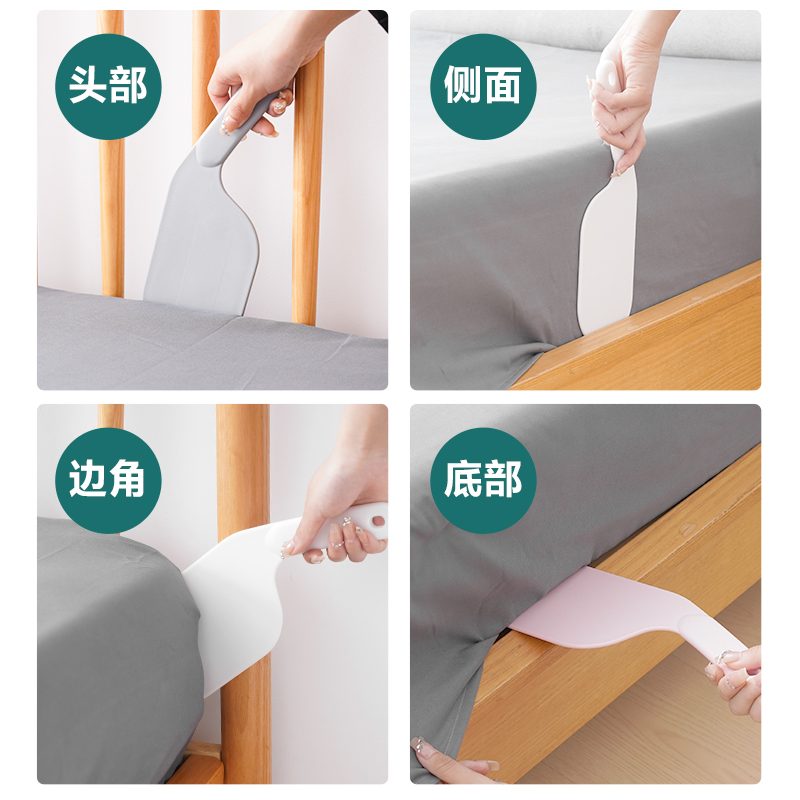 头部

侧面

边角

底部