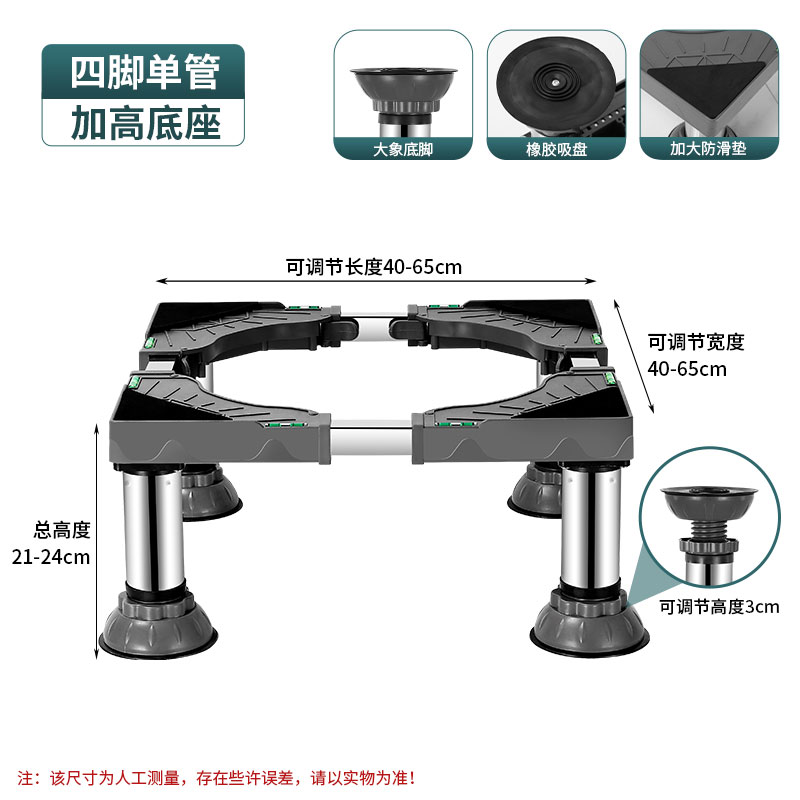 四脚单管
加高底座

大象底脚

橡胶吸盘

加大防滑垫

可调节长度40-65cm

可调节宽度
40-65cm

总高度
21-24cm

可调节高度3cm

注：该尺寸为人工测量，存在些许误差，请以实物为准！