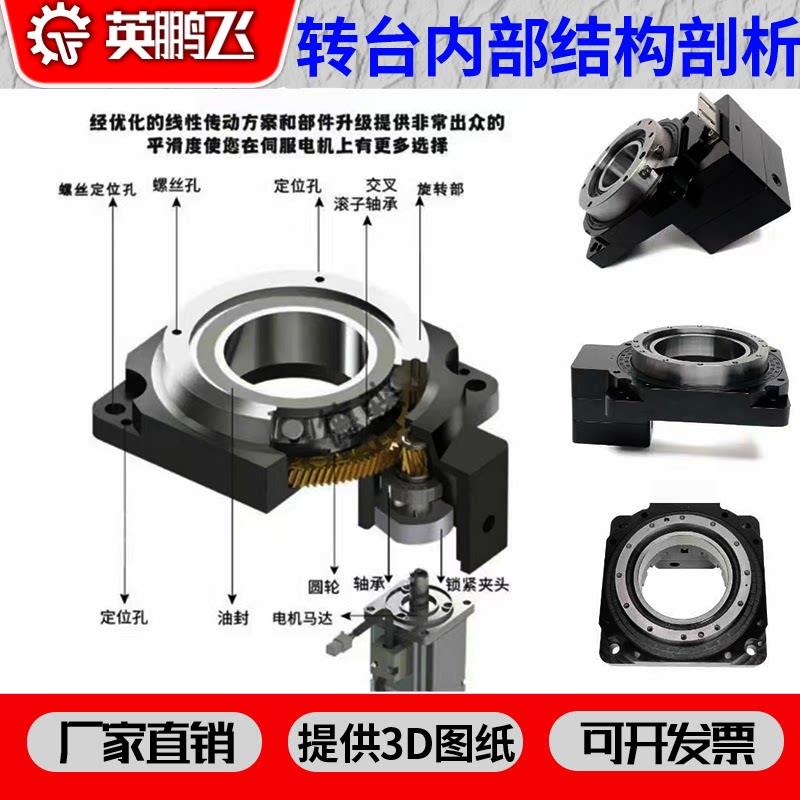 英鹏飞

转台内部结构剖析

经优化的线性传动方案和部件升级提供非常出众的平滑度使您在伺服电机上有更多选择

螺丝定位孔
螺丝孔
定位孔
交叉滚子轴承
旋转部
定位孔
油封
圆轮
轴承
锁紧夹头
电机马达

厂家直销
提供3D图纸
可开发票