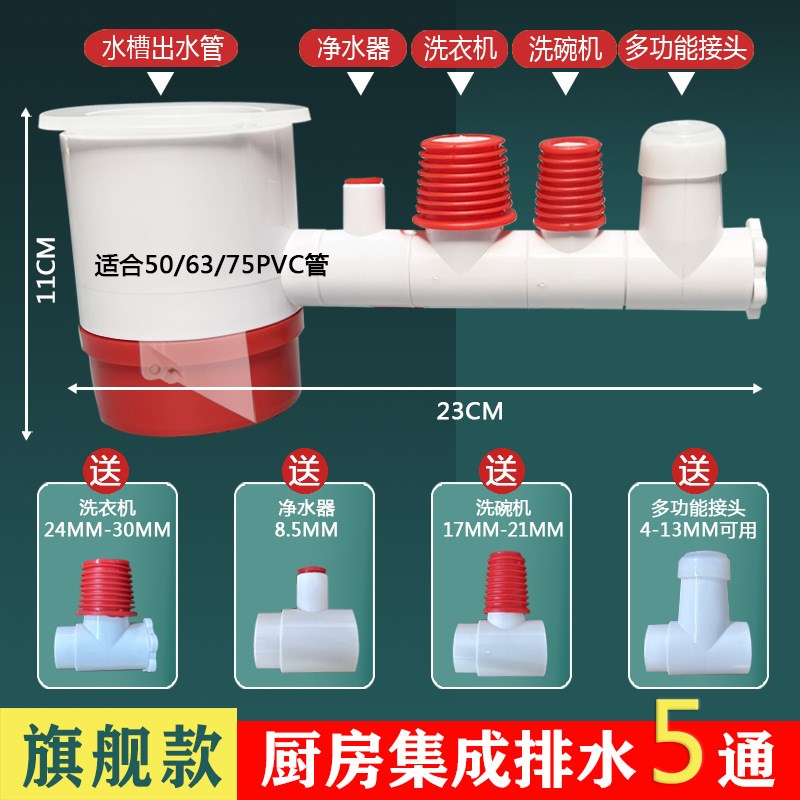 水槽出水管

净水器

洗衣机

洗碗机

多功能接头

11CM

适合50/63/75PVC管

23CM

送

洗衣机
24MM-30MM

送

净水器
8.5MM

送

洗碗机
17MM-21MM

送

多功能接头
4-13MM可用

旗舰款

厨房集成排水5通