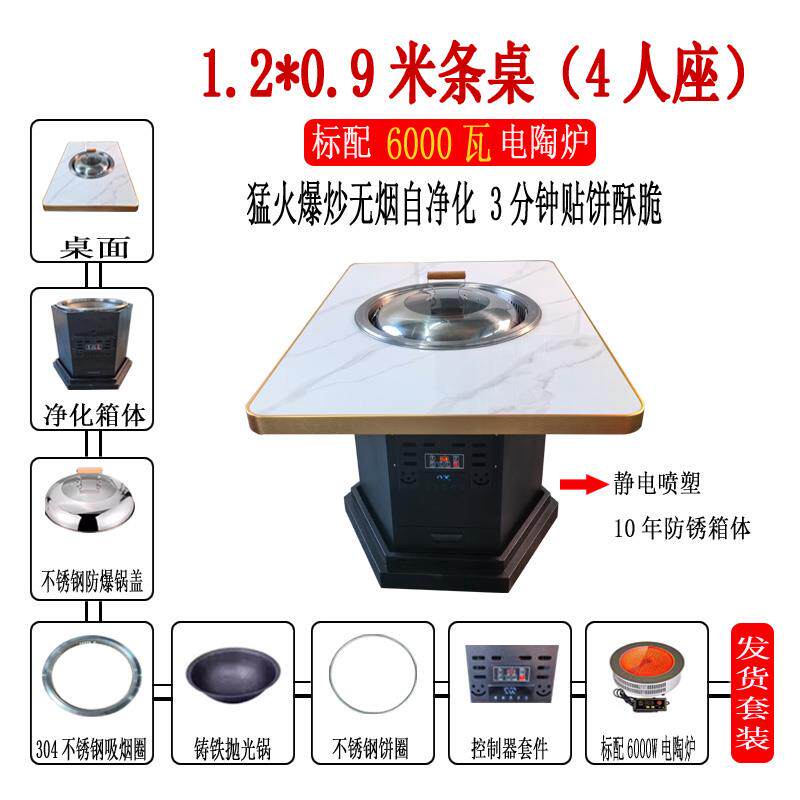 1.2*0.9 米条桌（4 人座）

标配 6000 瓦 电陶炉

猛火爆炒无烟自净化 3 分钟贴饼酥脆

桌面

净化箱体

不锈钢防爆锅盖

静电喷塑

10 年防锈箱体

304 不锈钢吸烟圈

铸铁抛光锅

不锈钢饼圈

控制器套件

标配 6000W 电陶炉

发货套装