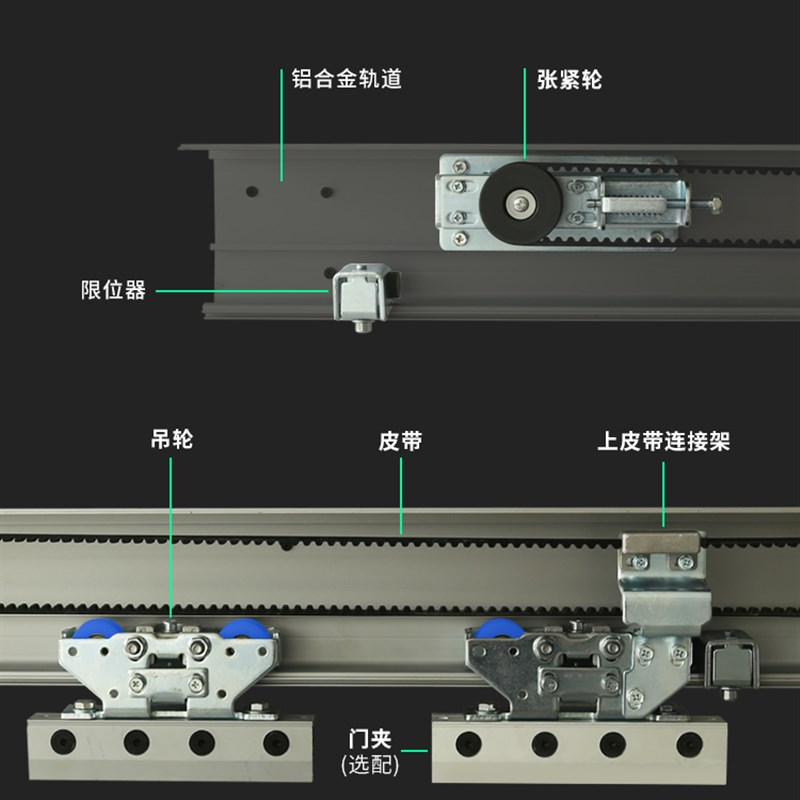 铝合金轨道
张紧轮
限位器
吊轮
皮带
上皮带连接架
门夹
(选配)