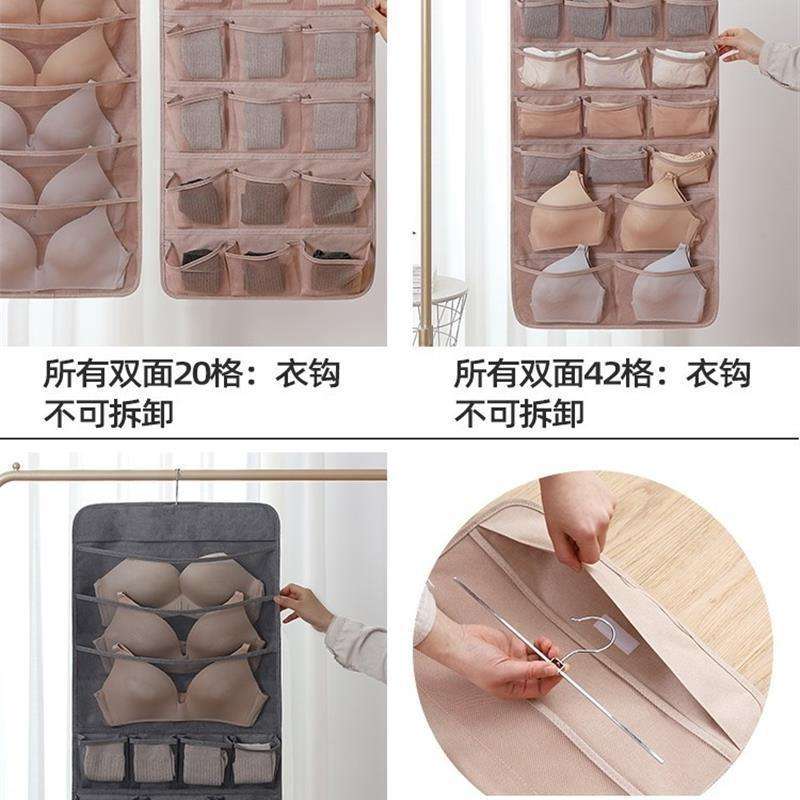 所有双面20格：衣钩不可拆卸

所有双面42格：衣钩不可拆卸