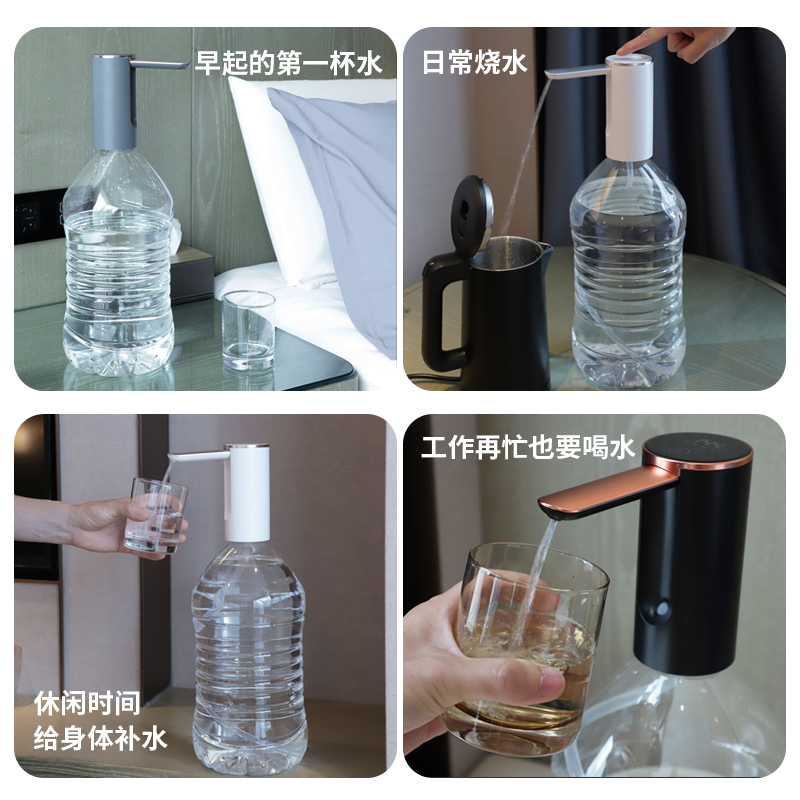 早起的第一杯水

日常烧水

休闲时间
给身体补水

工作再忙也要喝水