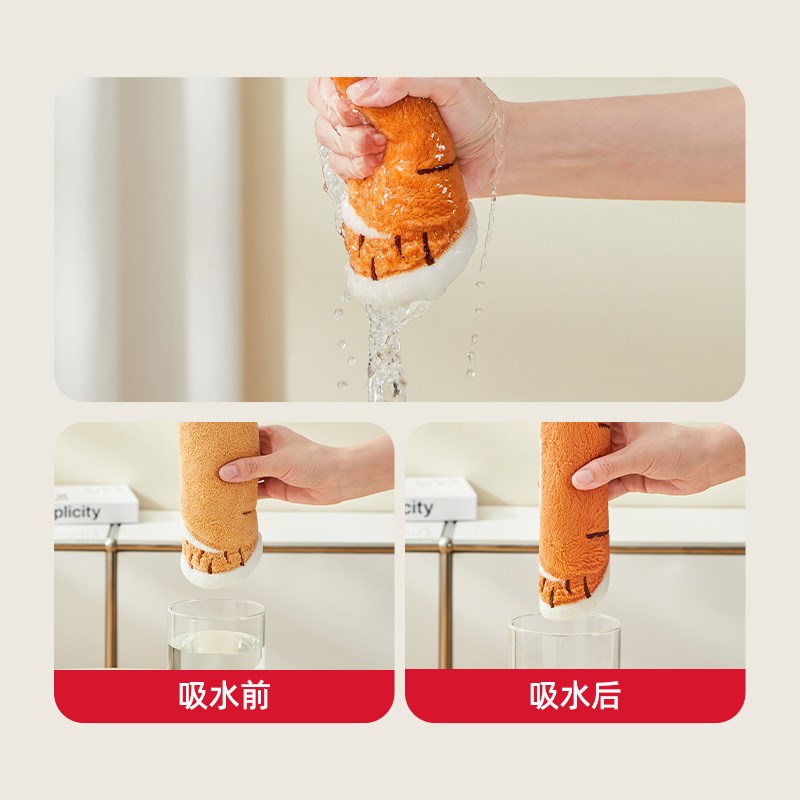 plicity

吸水前

city

吸水后