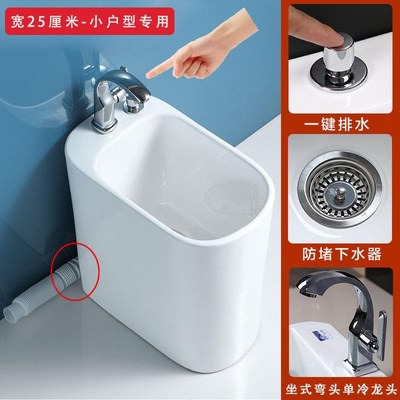 宽25厘米-小户型专用

一键排水

防堵下水器

坐式弯头单冷龙头