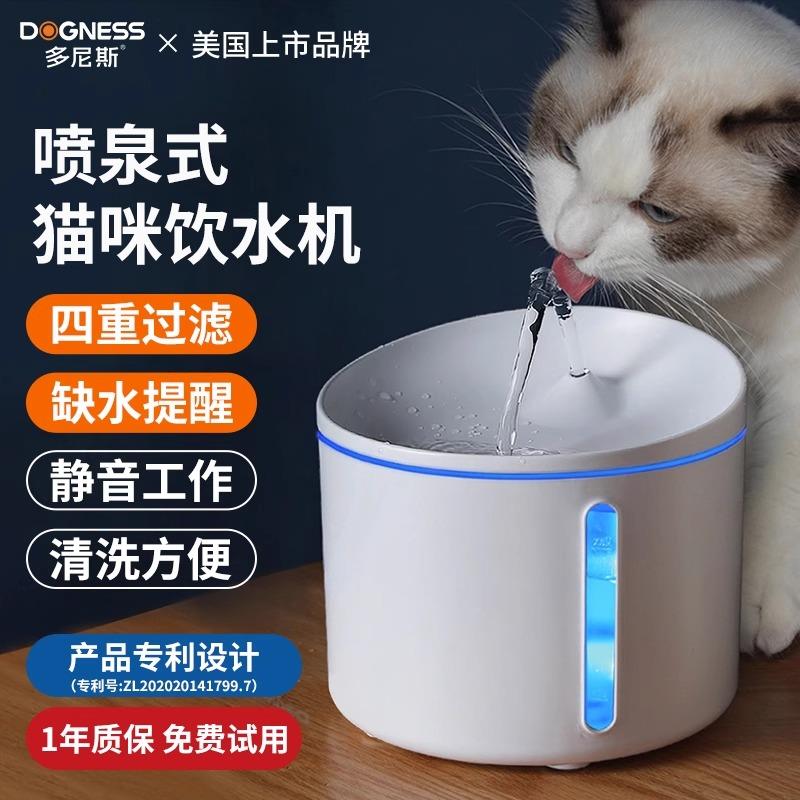 DOGNESS
多尼斯®
× 美国上市品牌

喷泉式
猫咪饮水机

四重过滤

缺水提醒

静音工作

清洗方便

产品专利设计
(专利号:ZL202020141799.7)

1年质保 免费试用