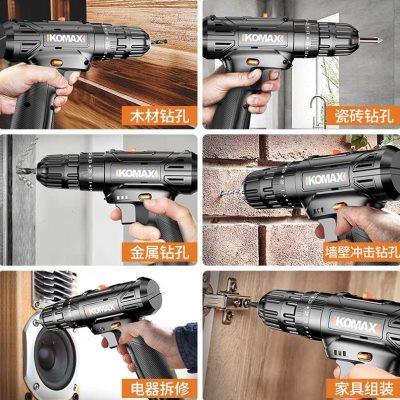 KOMAX
木材钻孔

KOMAX
瓷砖钻孔

KOMAX
金属钻孔

KOMAX
墙壁冲击钻孔

KOMAX
电器拆修

KOMAX
家具组装