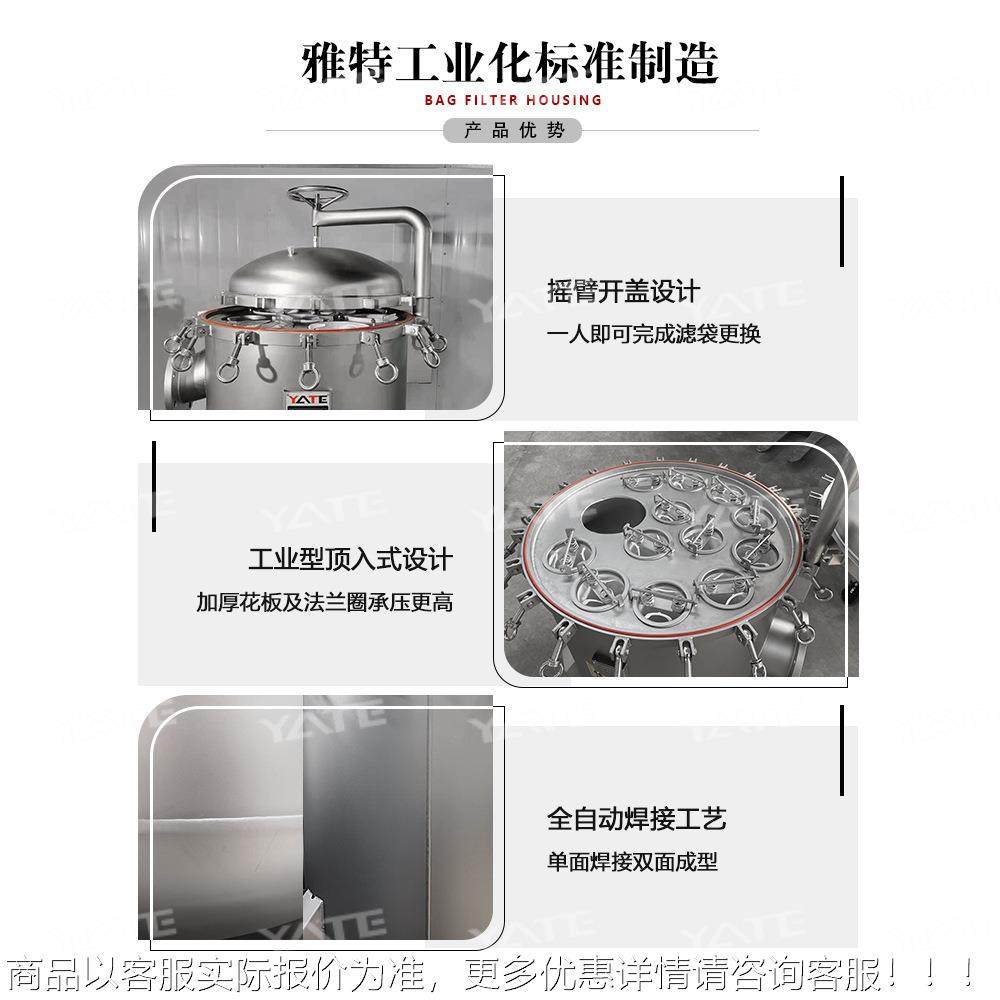 雅特工业化标准制造
BAG FILTER HOUSING
产品优势

YATE

摇臂开盖设计
一人即可完成滤袋更换

工业型顶入式设计
加厚花板及法兰圈承压更高

全自动焊接工艺
单面焊接双面成型

商品以客服实际报价为准，更多优惠详情请咨询客服！！！