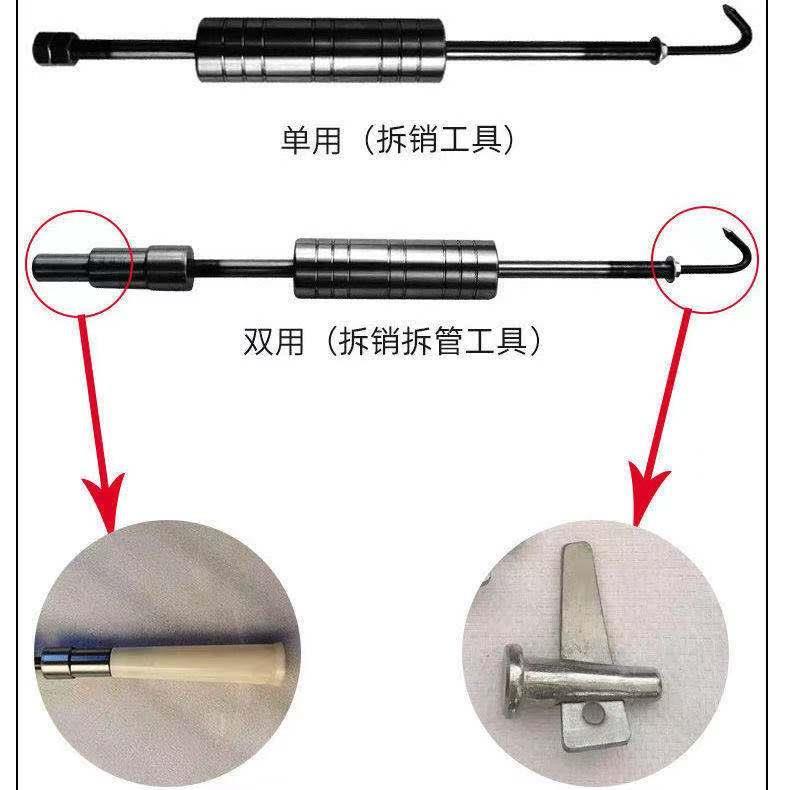 单用（拆销工具）

双用（拆销拆管工具）