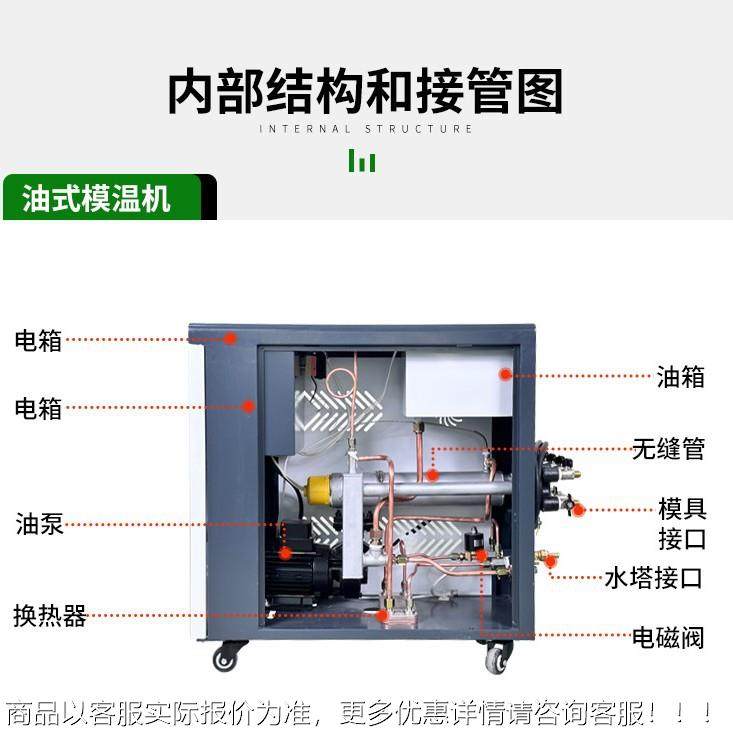 内部结构和接管图
INTERNAL STRUCTURE

油式模温机

电箱
电箱
油泵
换热器
油箱
无缝管
模具接口
水塔接口
电磁阀

商品以客服实际报价为准，更多优惠详情请咨询客服！！！