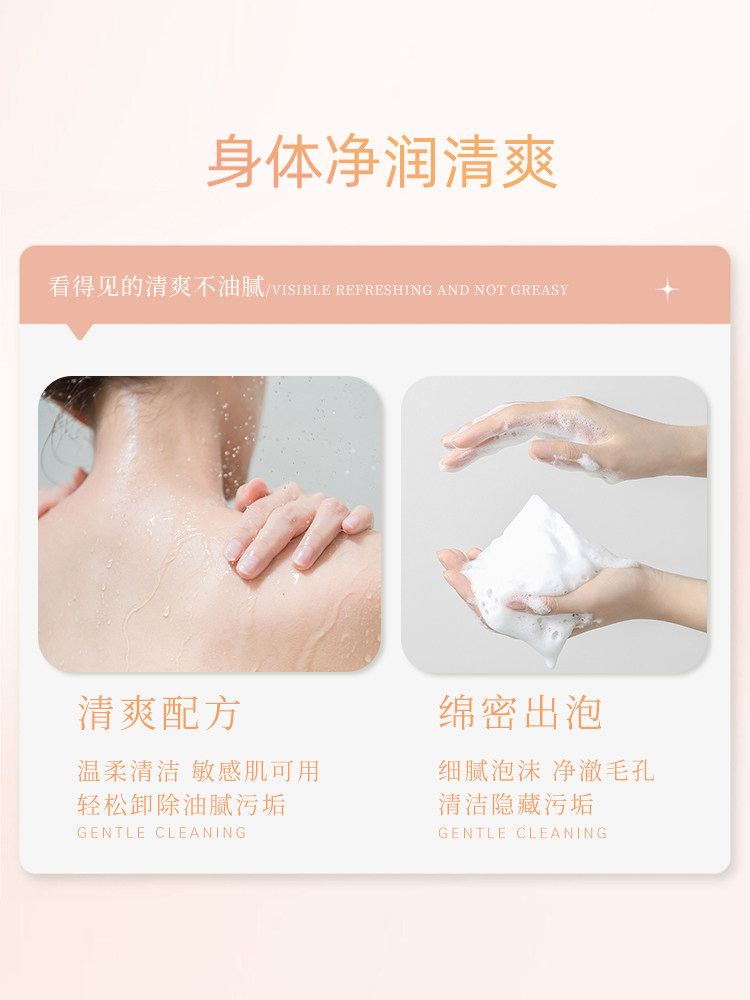 身体净润清爽

看得见的清爽不油腻/VISIBLE REFRESHING AND NOT GREASY

清爽配方

温柔清洁 敏感肌可用
轻松卸除油腻污垢
GENTLE CLEANING

绵密出泡

细腻泡沫 净澈毛孔
清洁隐藏污垢
GENTLE CLEANING