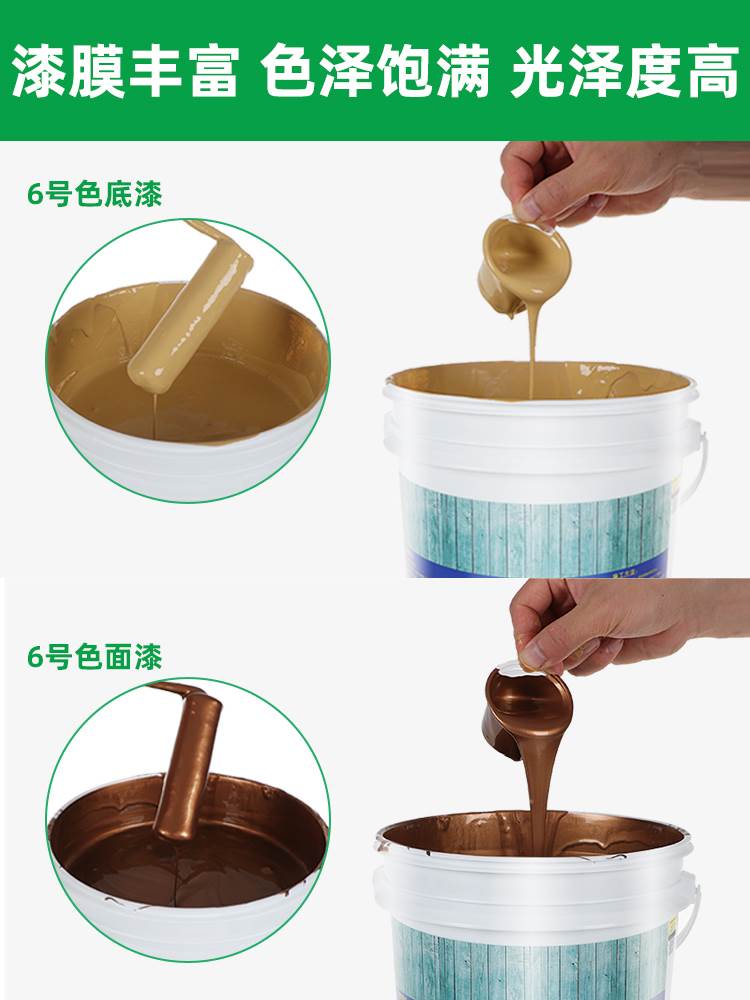 漆膜丰富 色泽饱满 光泽度高

6号色底漆

6号色面漆