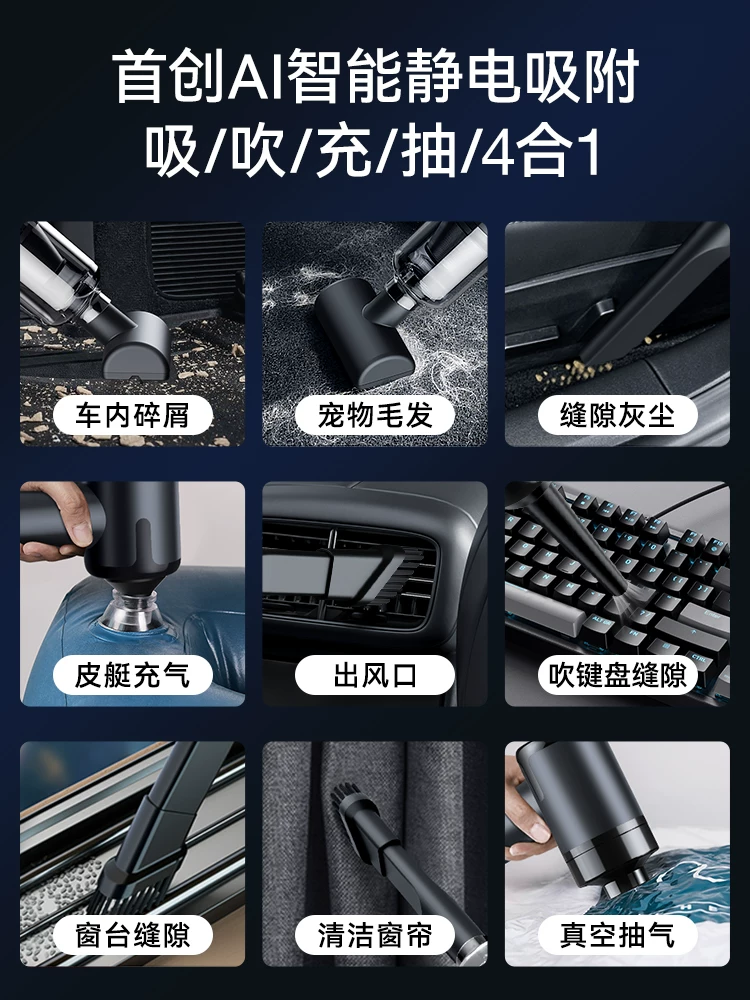 首创AI智能静电吸附
吸/吹/充/抽/4合1

车内碎屑

宠物毛发

缝隙灰尘

皮艇充气

出风口

吹键盘缝隙

窗台缝隙

清洁窗帘

真空抽气