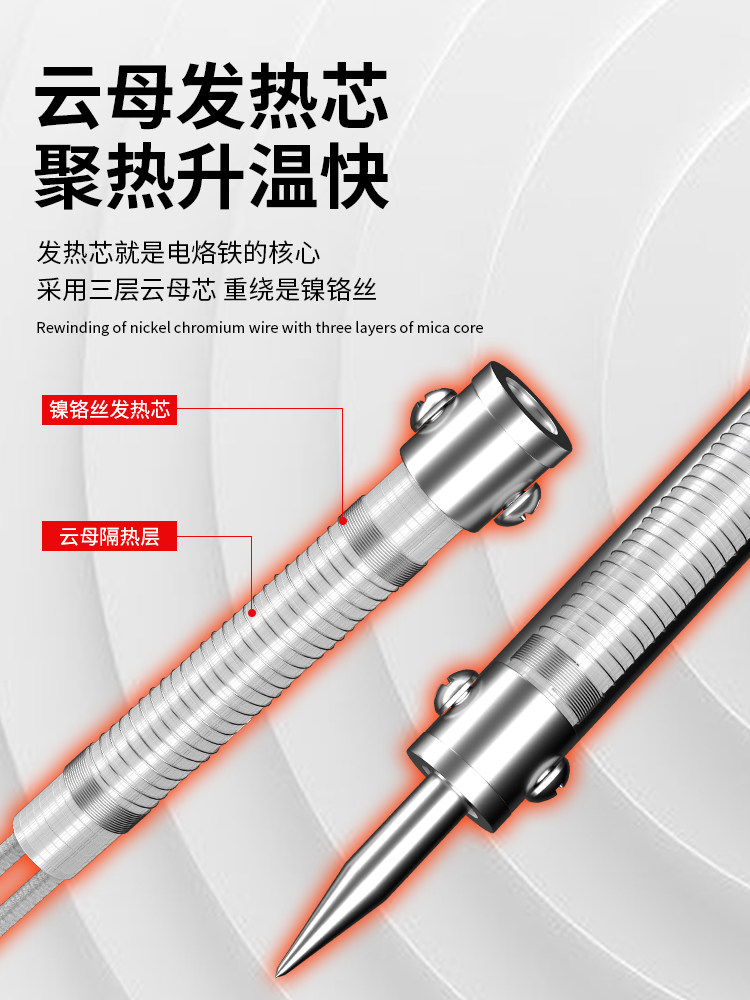 云母发热芯
聚热升温快

发热芯就是电烙铁的核心
采用三层云母芯 重绕是镍铬丝

Rewinding of nickel chromium wire with three layers of mica core

镍铬丝发热芯

云母隔热层