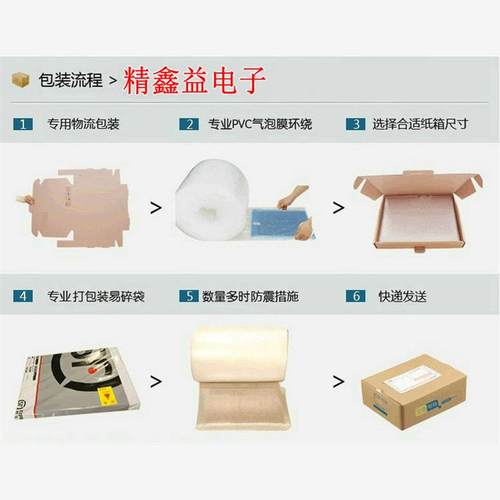 包装流程 > 精鑫益电子

1 专用物流包装
2 专业PVC气泡膜环绕
3 选择合适纸箱尺寸

> >

4 专业打包装易碎袋
5 数量多时防震措施
6 快递发送

> >