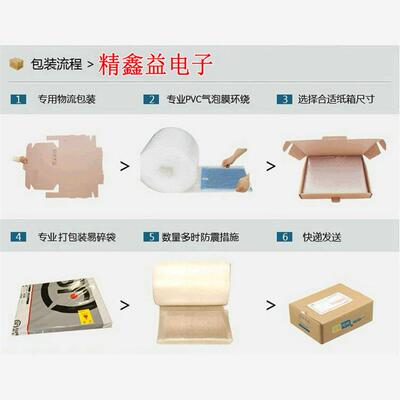 包装流程 > 精鑫益电子

1 专用物流包装

2 专业PVC气泡膜环绕

3 选择合适纸箱尺寸

>

>

4 专业打包装易碎袋

5 数量多时防震措施

6 快递发送

>

>