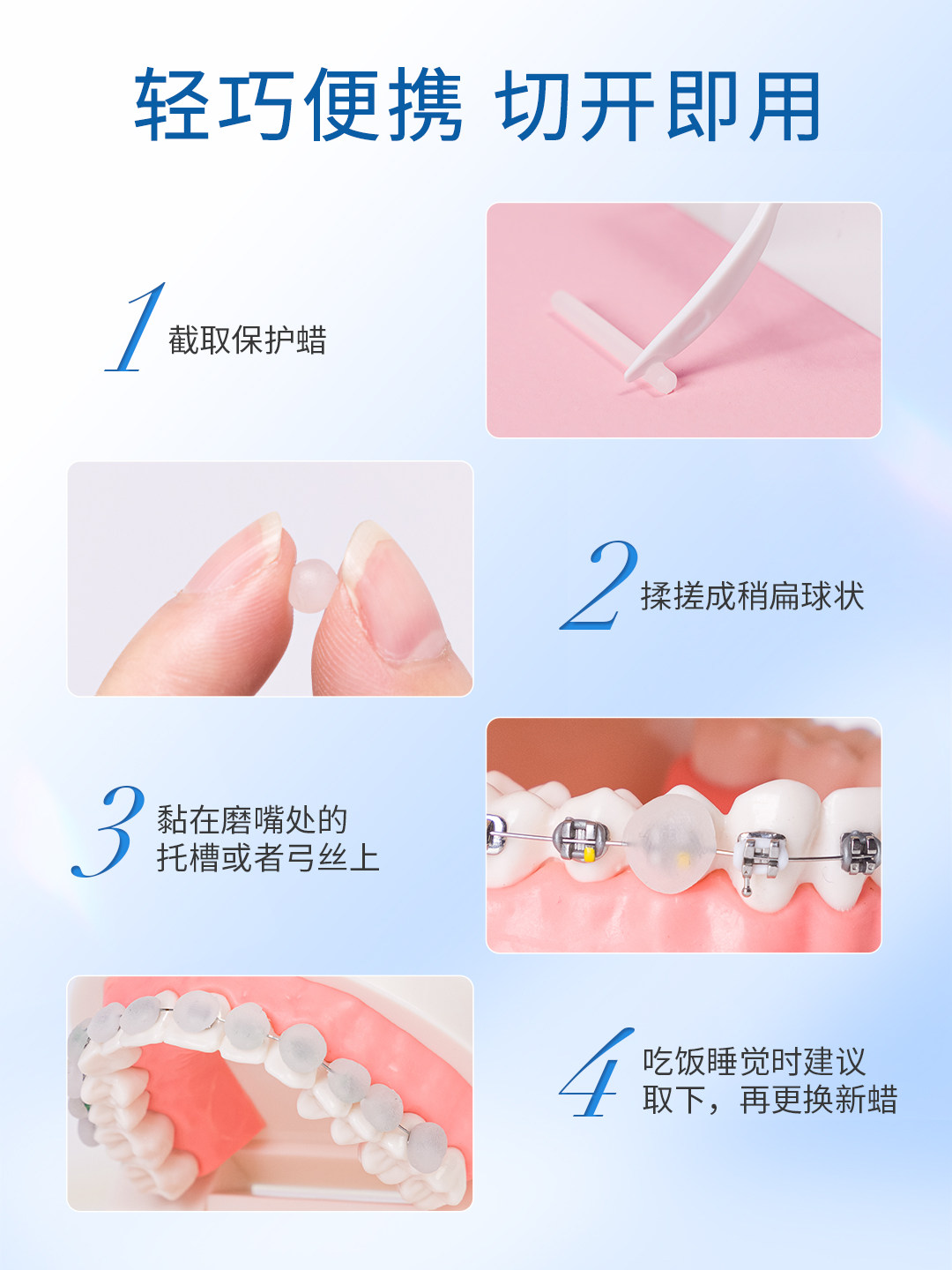 轻巧便携 切开即用

1 截取保护蜡

2 揉搓成稍扁球状

3 黏在磨嘴处的托槽或者弓丝上

4 吃饭睡觉时建议取下，再更换新蜡