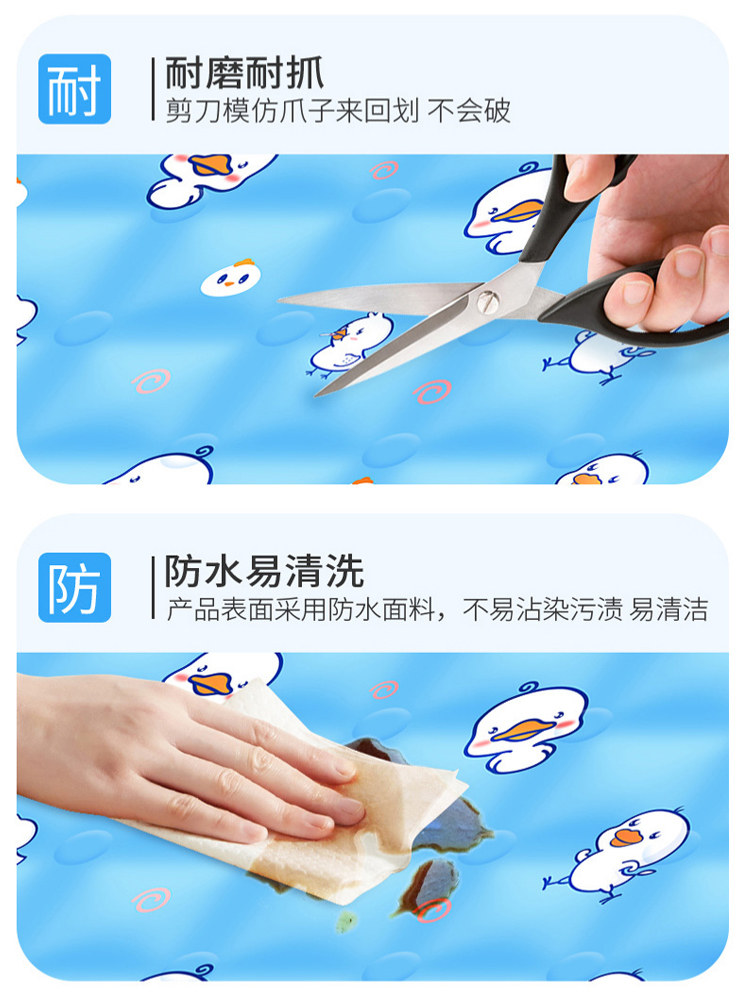 耐

耐磨耐抓
剪刀模仿爪子来回划 不会破

防

防水易清洗
产品表面采用防水面料，不易沾染污渍 易清洁